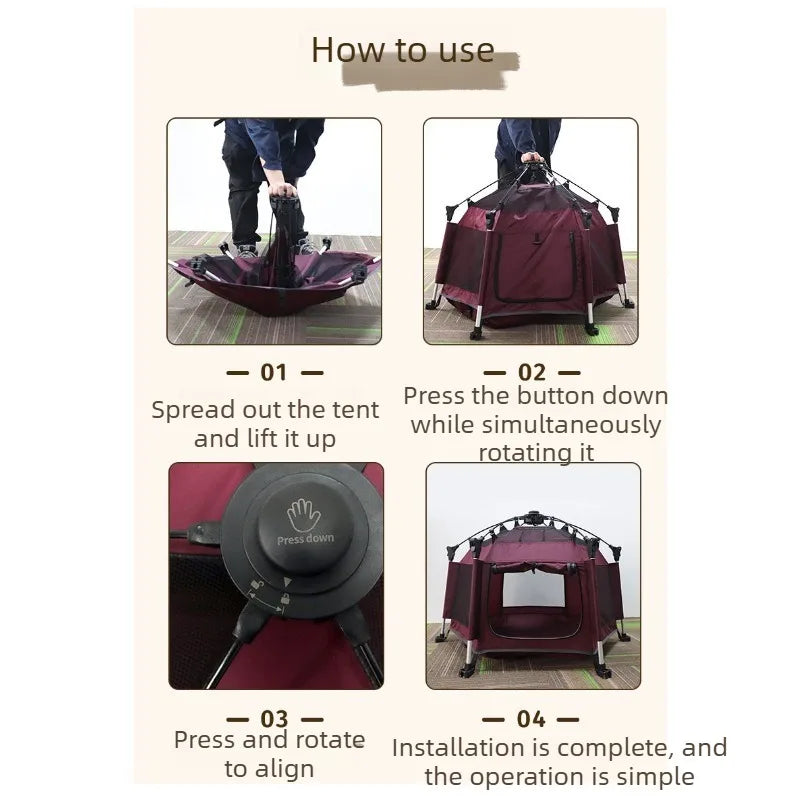 How to use

— 01 —
Spread out the tent and lift it up

— 02 —
Press the button down while simultaneously rotating it

Press down

— 03 —
Press and rotate to align

— 04 —
Installation is complete, and the operation is simple